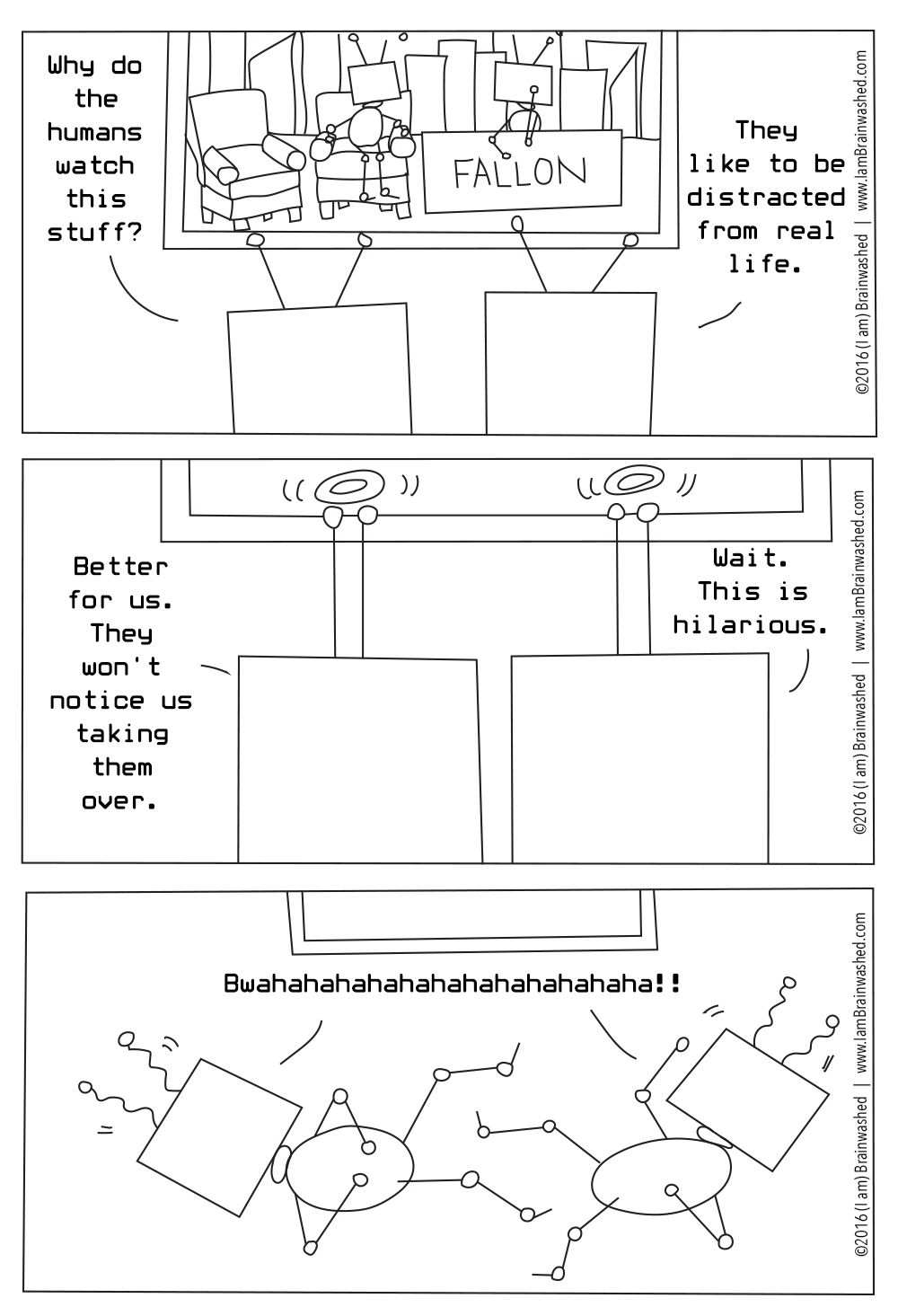 Why do the humans watch this stuff?

FALLON

They like to be distracted from real life.

©2016 (I am) Brainwashed | www.IamBrainwashed.com

Better for us. They won't notice us taking them over.

Wait. This is hilarious.

©2016 (I am) Brainwashed | www.IamBrainwashed.com

Bwahahahahahahahahahahahaha!!

©2016 (I am) Brainwashed | www.IamBrainwashed.com